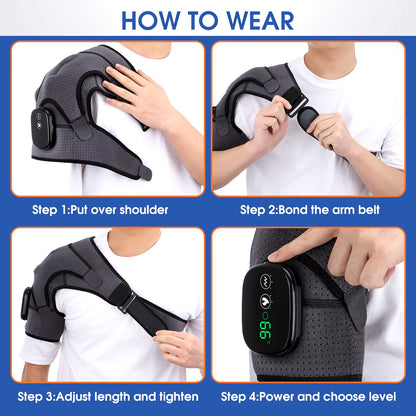 HOW TO WEAR

Step 1:Put over shoulder

Step 2:Bond the arm belt

Step 3:Adjust length and tighten

99

Step 4:Power and choose level